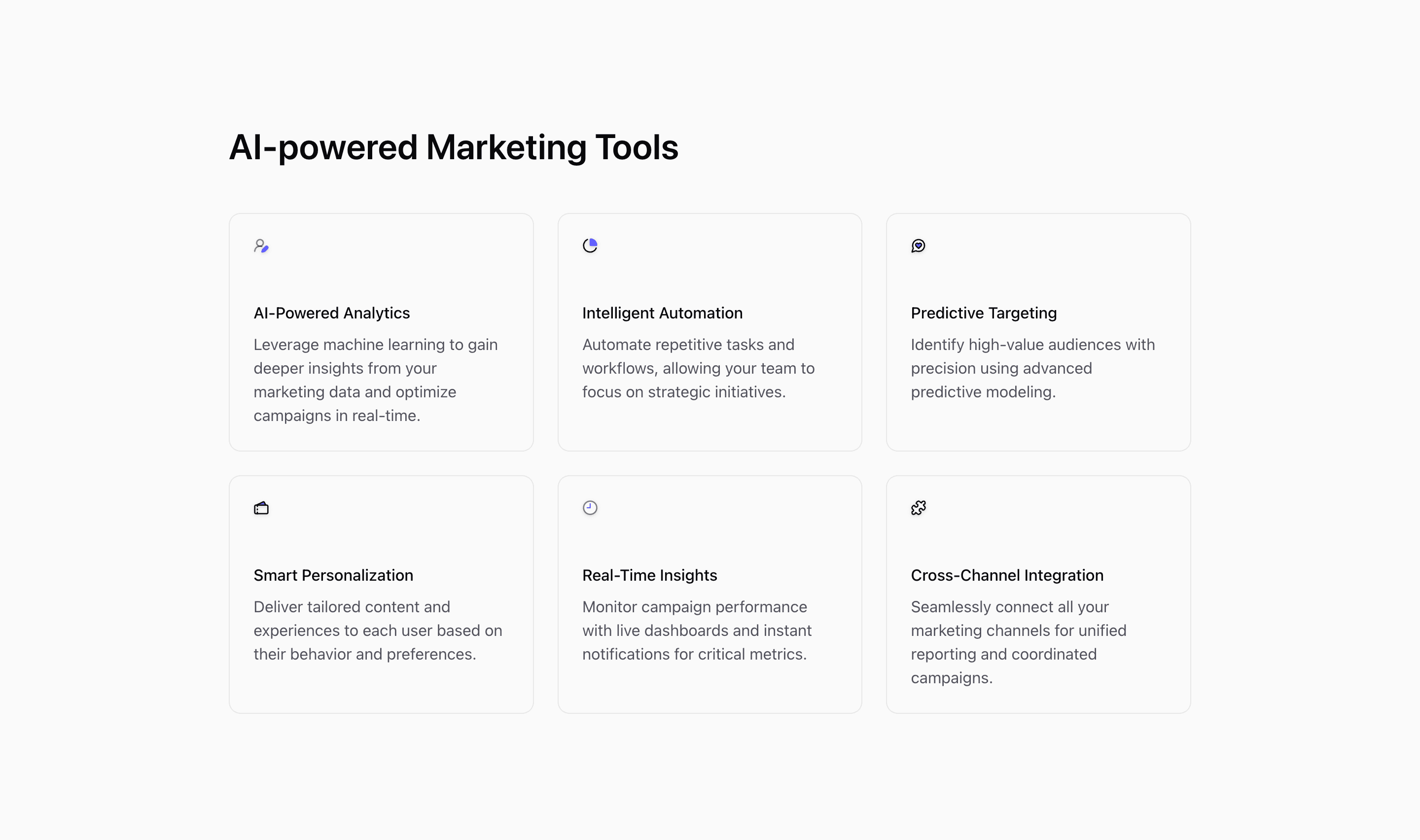 AI-powered Marketing Tools

AI-Powered Analytics

Leverage machine learning to gain deeper insights from your marketing data and optimize campaigns in real-time.

Intelligent Automation

Automate repetitive tasks and workflows, allowing your team to focus on strategic initiatives.

Predictive Targeting

Identify high-value audiences with precision using advanced predictive modeling.

Smart Personalization

Deliver tailored content and experiences to each user based on their behavior and preferences.

Real-Time Insights

Monitor campaign performance with live dashboards and instant notifications for critical metrics.

Cross-Channel Integration

Seamlessly connect all your marketing channels for unified reporting and coordinated campaigns.